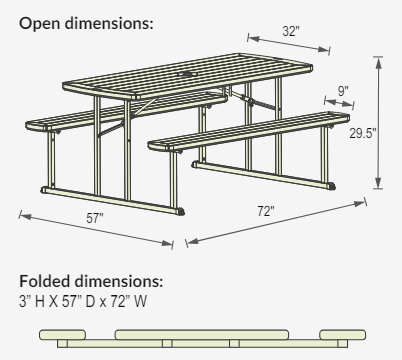 Open dimensions:

32"

9"

29.5"

57"

72"

Folded dimensions:
3" H X 57" D x 72" W